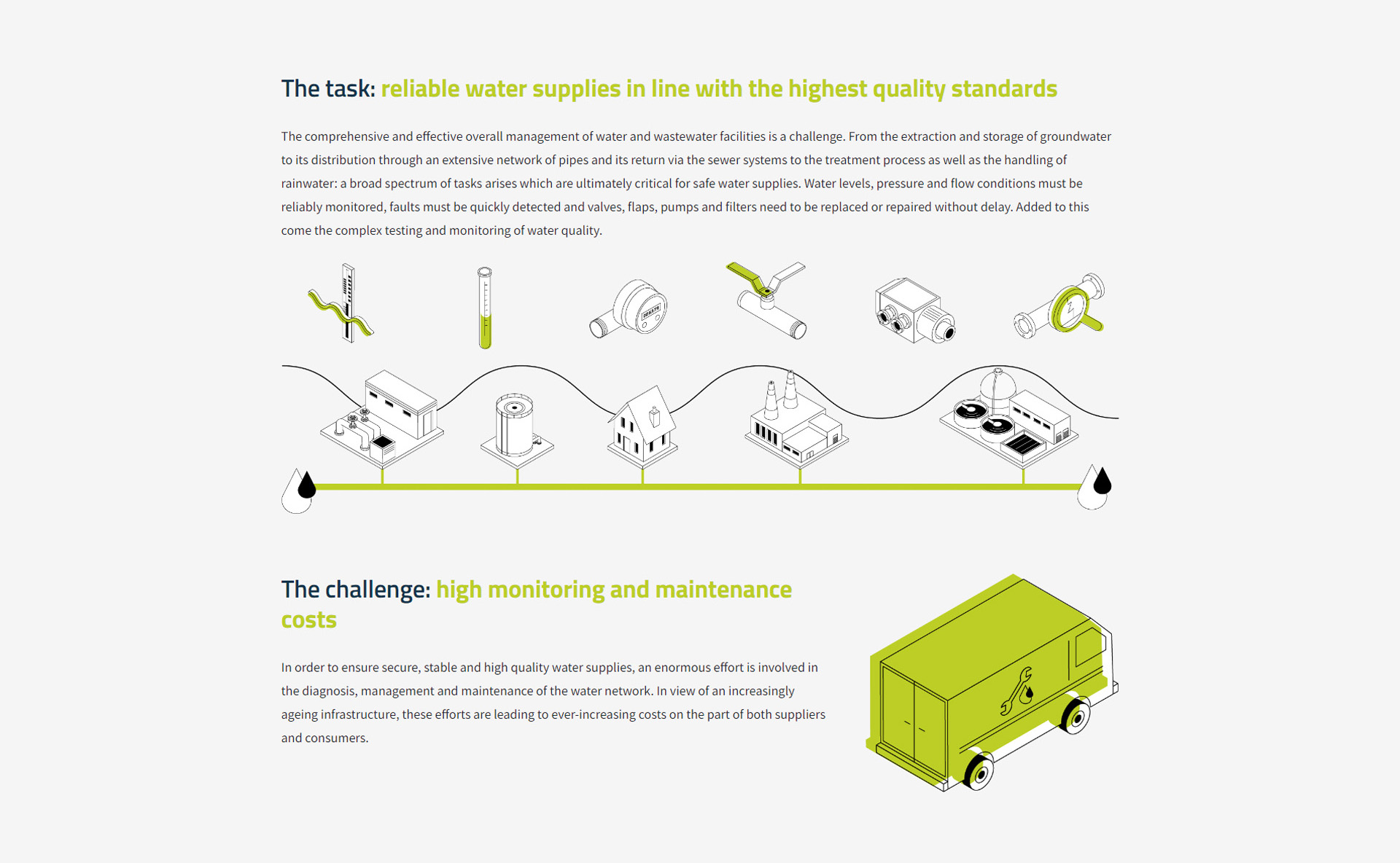 The task: reliable water supplies in line with the highest quality standards

The comprehensive and effective overall management of water and wastewater facilities is a challenge. From the extraction and storage of groundwater to its distribution through an extensive network of pipes and its return via the sewer systems to the treatment process as well as the handling of rainwater: a broad spectrum of tasks arises which are ultimately critical for safe water supplies. Water levels, pressure and flow conditions must be reliably monitored, faults must be quickly detected and valves, flaps, pumps and filters need to be replaced or repaired without delay. Added to this come the complex testing and monitoring of water quality.

The challenge: high monitoring and maintenance costs

In order to ensure secure, stable and high quality water supplies, an enormous effort is involved in the diagnosis, management and maintenance of the water network. In view of an increasingly ageing infrastructure, these efforts are leading to ever-increasing costs on the part of both suppliers and consumers.